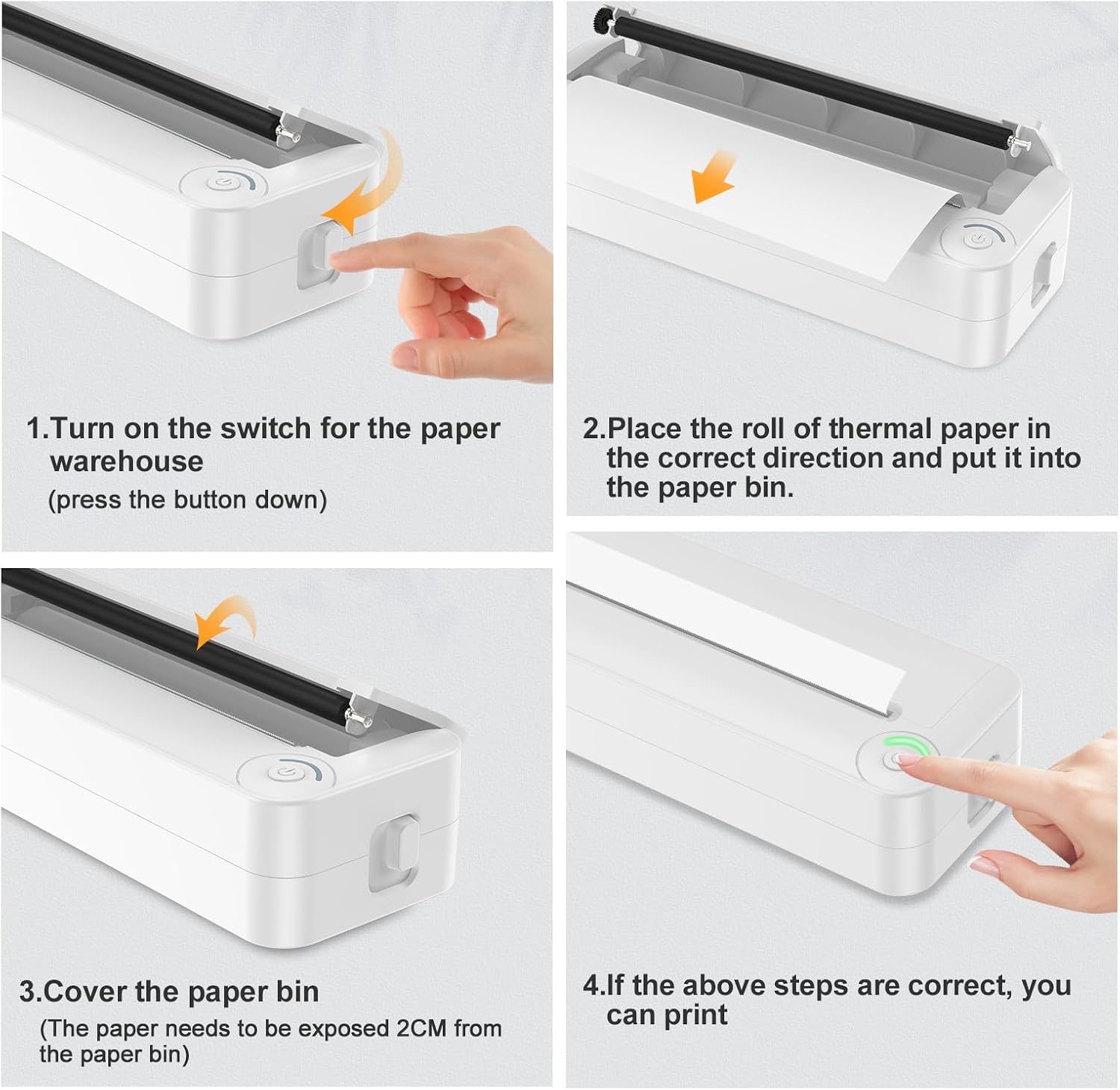 1.Turn on the switch for the paper warehouse

(press the button down)

2.Place the roll of thermal paper in the correct direction and put it into the paper bin.

3.Cover the paper bin

(The paper needs to be exposed 2CM from the paper bin)

4.If the above steps are correct, you can print